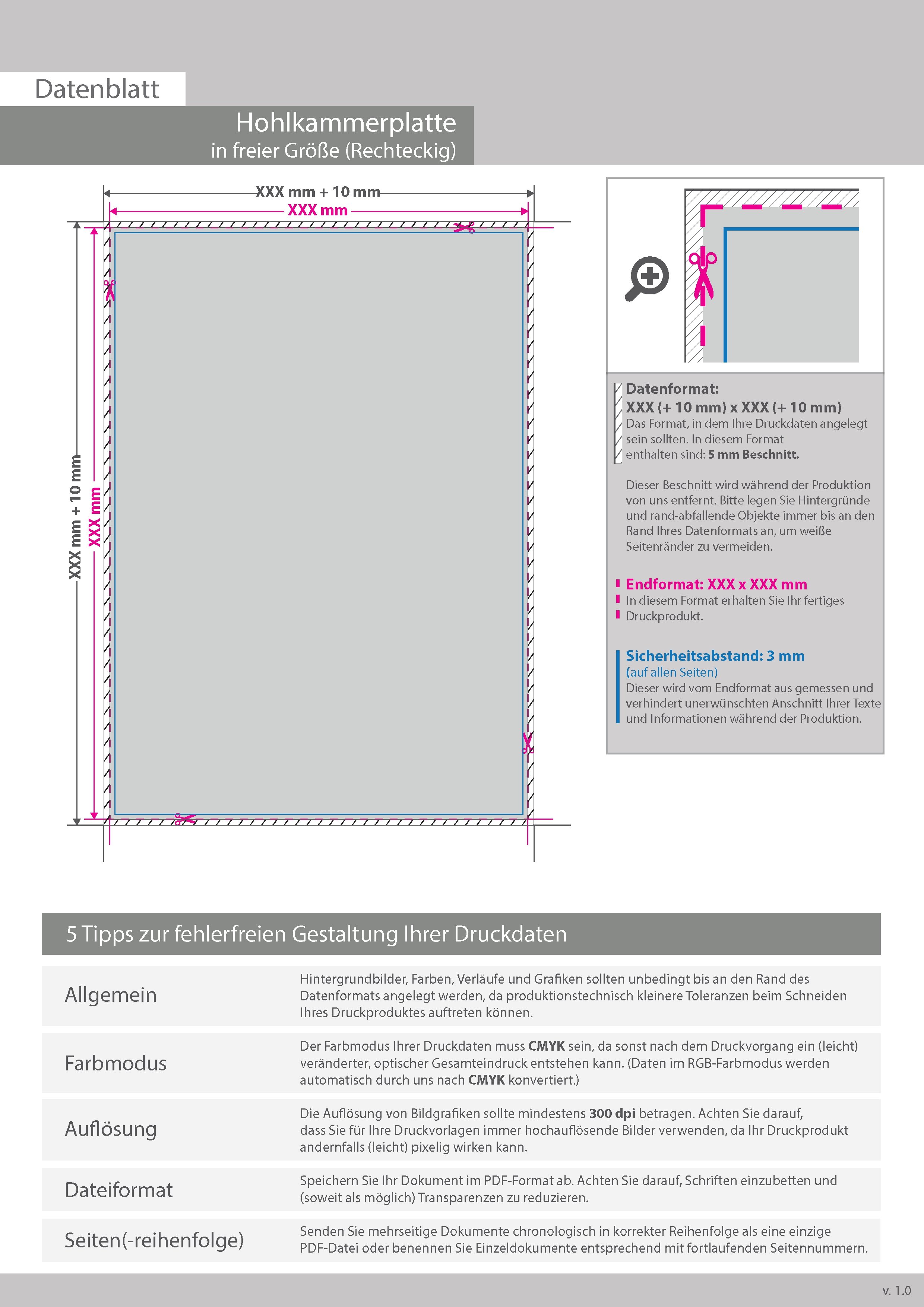 Datenblatt

Hohlkammerplatte
in freier Größe (Rechteckig)

XXX mm + 10 mm
XXX mm

XXX mm + 10 mm
XXX mm

Datenformat:
XXX (+ 10 mm) x XXX (+ 10 mm)
Das Format, in dem Ihre Druckdaten angelegt sein sollten. In diesem Format enthalten sind: 5 mm Beschnitt.

Dieser Beschnitt wird während der Produktion von uns entfernt. Bitte legen Sie Hintergründe und rand-abfallende Objekte immer bis an den Rand Ihres Datenformats an, um weiße Seitenränder zu vermeiden.

Endformat: XXX x XXX mm
In diesem Format erhalten Sie Ihr fertiges Druckprodukt.

Sicherheitsabstand: 3 mm
(auf allen Seiten)
Dieser wird vom Endformat aus gemessen und verhindert unerwünschten Anschnitt Ihrer Texte und Informationen während der Produktion.

5 Tipps zur fehlerfreien Gestaltung Ihrer Druckdaten

| Allgemein | Hintergrundbilder, Farben, Verläufe und Grafiken sollten unbedingt bis an den Rand des Datenformats angelegt werden, da produktionstechnisch kleinere Toleranzen beim Schneiden Ihres Druckproduktes auftreten können. |
|---|---|
| Farbmodus | Der Farbmodus Ihrer Druckdaten muss CMYK sein, da sonst nach dem Druckvorgang ein (leicht) veränderter, optischer Gesamteindruck entstehen kann. (Daten im RGB-Farbmodus werden automatisch durch uns nach CMYK konvertiert.) |
| Auflösung | Die Auflösung von Bildgrafiken sollte mindestens 300 dpi betragen. Achten Sie darauf, dass Sie für Ihre Druckvorlagen immer hochauflösende Bilder verwenden, da Ihr Druckprodukt andernfalls (leicht) pixelig wirken kann. |
| Dateiformat | Speichern Sie Ihr Dokument im PDF-Format ab. Achten Sie darauf, Schriften einzubetten und (soweit als möglich) Transparenzen zu reduzieren. |
| Seiten(-reihenfolge) | Senden Sie mehrseitige Dokumente chronologisch in korrekter Reihenfolge als eine einzige PDF-Datei oder benennen Sie Einzeldokumente entsprechend mit fortlaufenden Seitennummern. |

v. 1.0